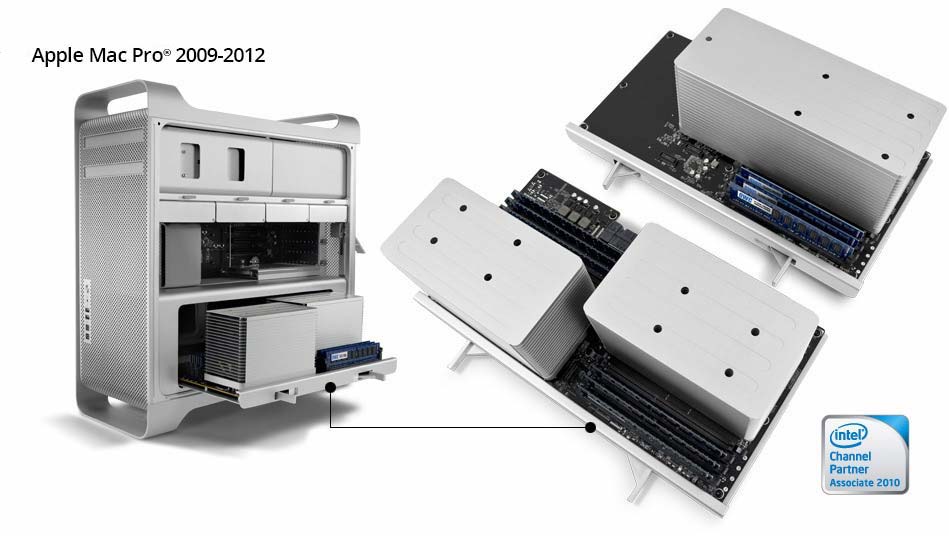 Apple Mac Pro® 2009-2012

intel
Channel
Partner
Associate 2010